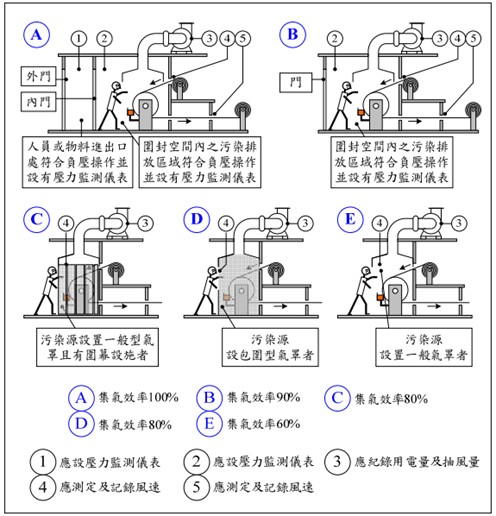 A
1 2 3 4 5
外門
內門
人員或物料進出口處符合負壓操作並設有壓力監測儀表
圍封空間內之污染排放區域符合負壓操作並設有壓力監測儀表

B
2 3 4 5
門
圍封空間內之污染排放區域符合負壓操作並設有壓力監測儀表

C
4 3
污染源設置一般型氣罩且有圍幕設施者

D
4 3
污染源設包圍型氣罩者

E
4 3
污染源設置一般氣罩者

A 集氣效率100%
B 集氣效率90%
C 集氣效率80%
D 集氣效率80%
E 集氣效率60%

1 應設壓力監測儀表
2 應設壓力監測儀表
3 應紀錄用電量及抽風量
4 應測定及記錄風速
5 應測定及記錄風速